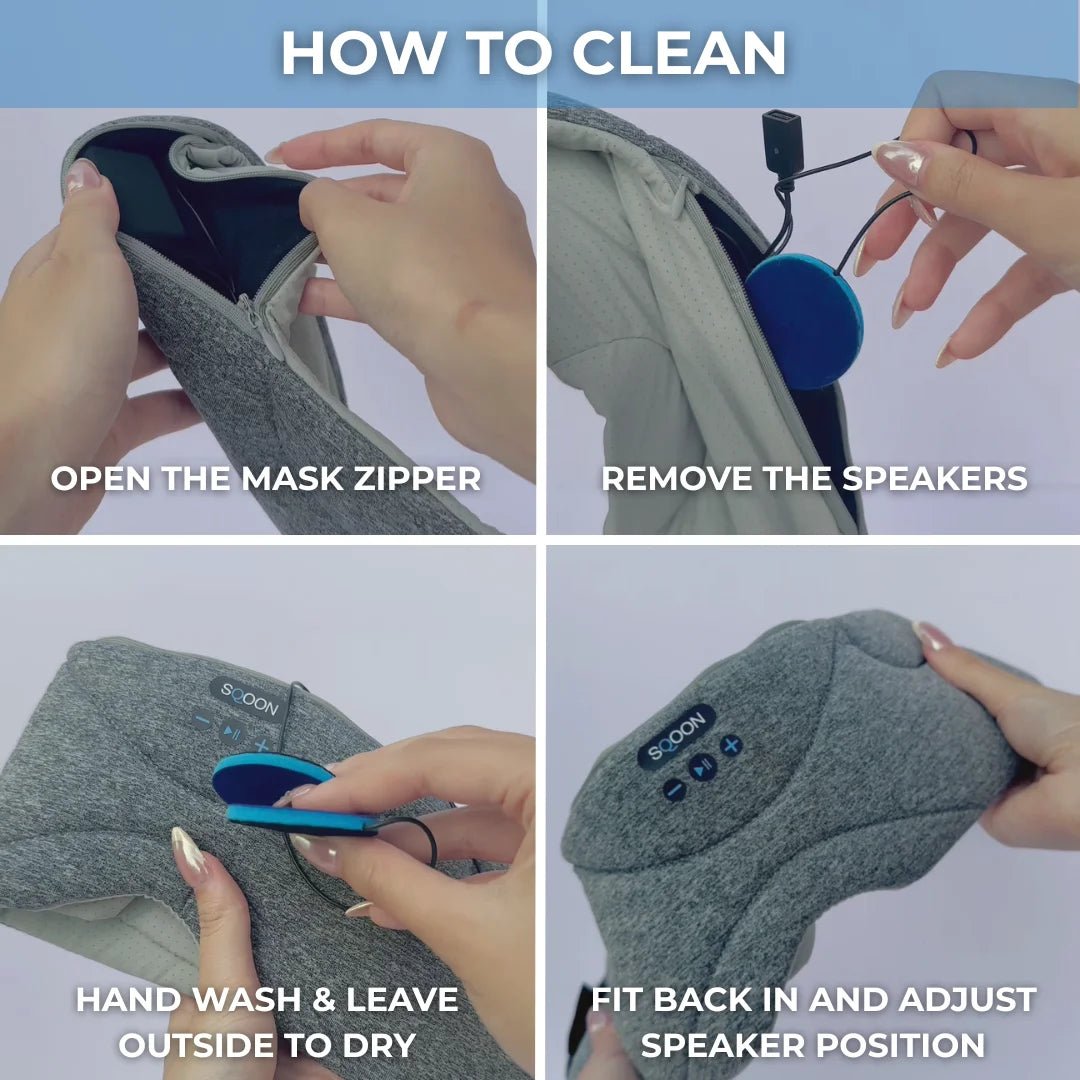 HOW TO CLEAN

OPEN THE MASK ZIPPER

REMOVE THE SPEAKERS

SQOON

HAND WASH & LEAVE OUTSIDE TO DRY

SQOON

FIT BACK IN AND ADJUST SPEAKER POSITION